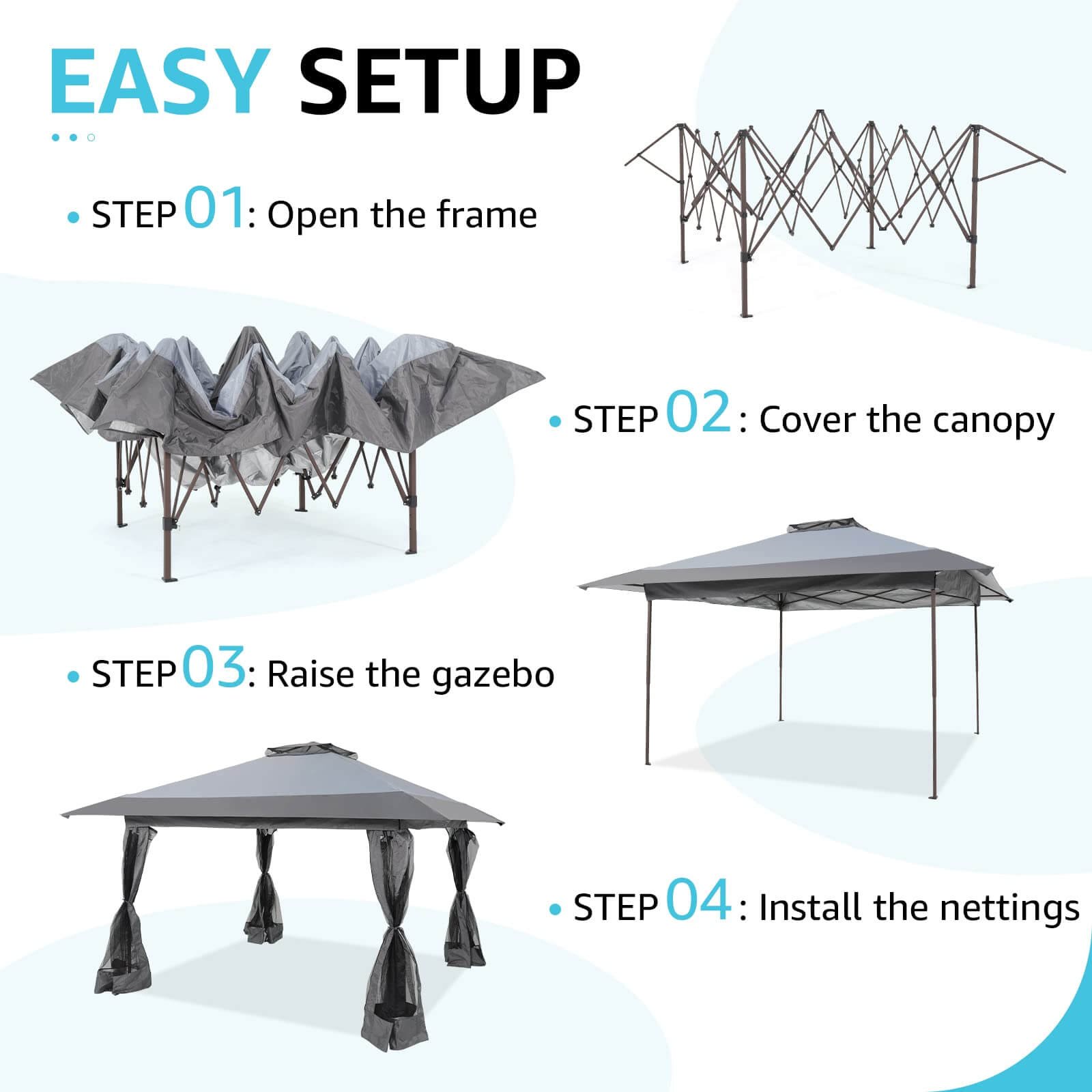 EASY SETUP

• STEP 01: Open the frame

• STEP 02: Cover the canopy

• STEP 03: Raise the gazebo

• STEP 04: Install the nettings